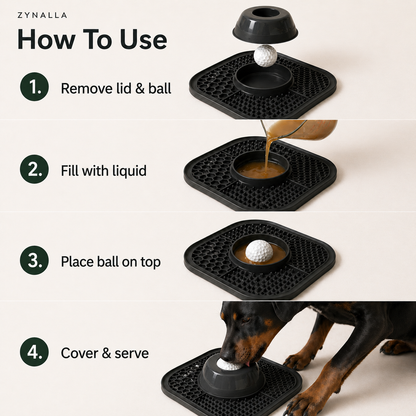 ZYNALLA

How To Use

1. Remove lid & ball

2. Fill with liquid

3. Place ball on top

4. Cover & serve